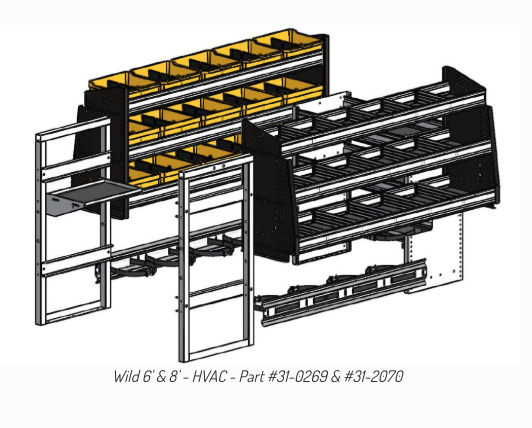 Wild 6' & 8' - HVAC - Part #31-0269 & #31-2070